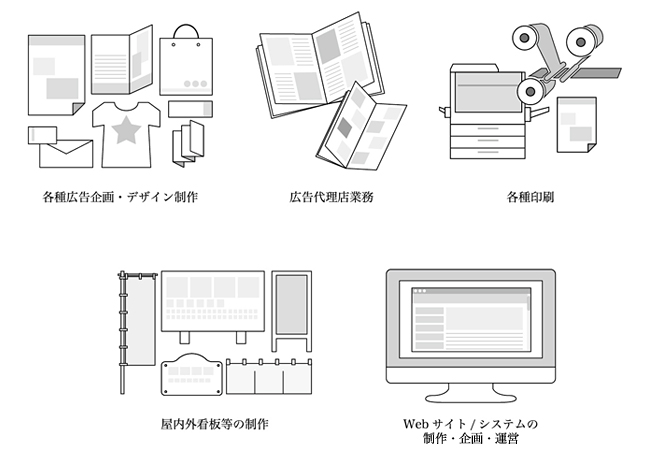 各種広告企画・デザイン制作

広告代理店業務

各種印刷

屋内外看板等の制作

Web サイト / システムの
制作・企画・運営